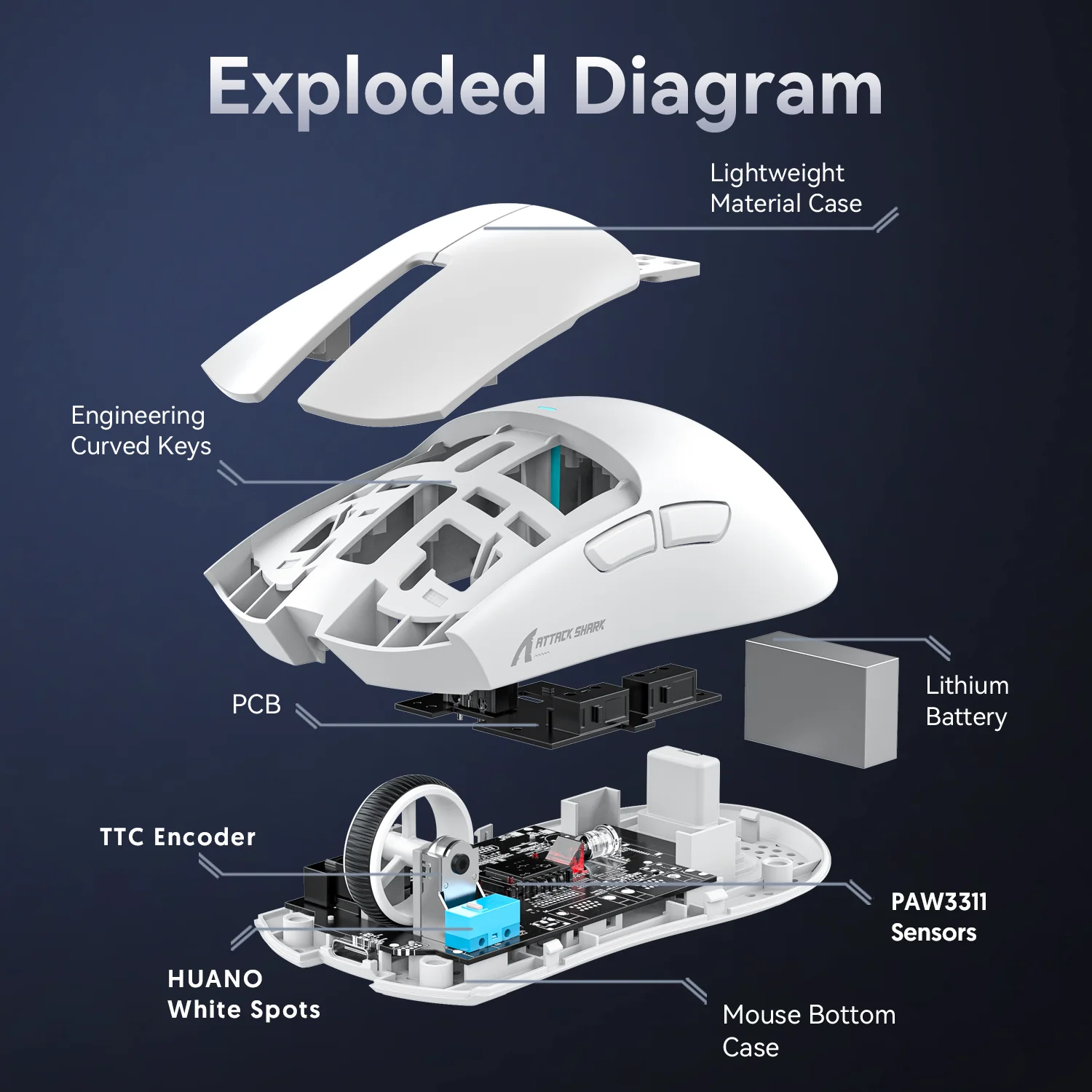 Exploded Diagram

Lightweight Material Case

Engineering Curved Keys

ATTACK SHARK

PCB

Lithium Battery

TTC Encoder

PAW3311 Sensors

HUANO White Spots

Mouse Bottom Case